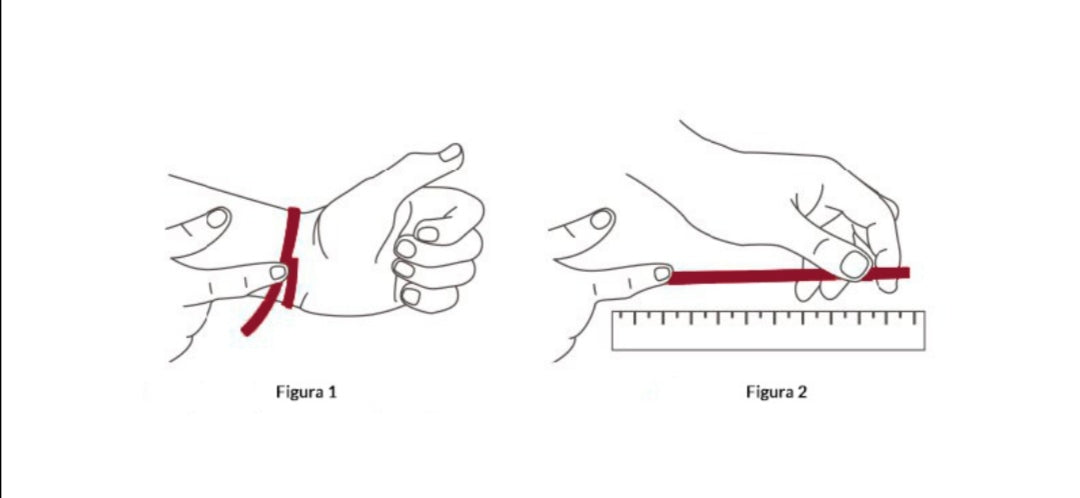 Figura 1

Figura 2